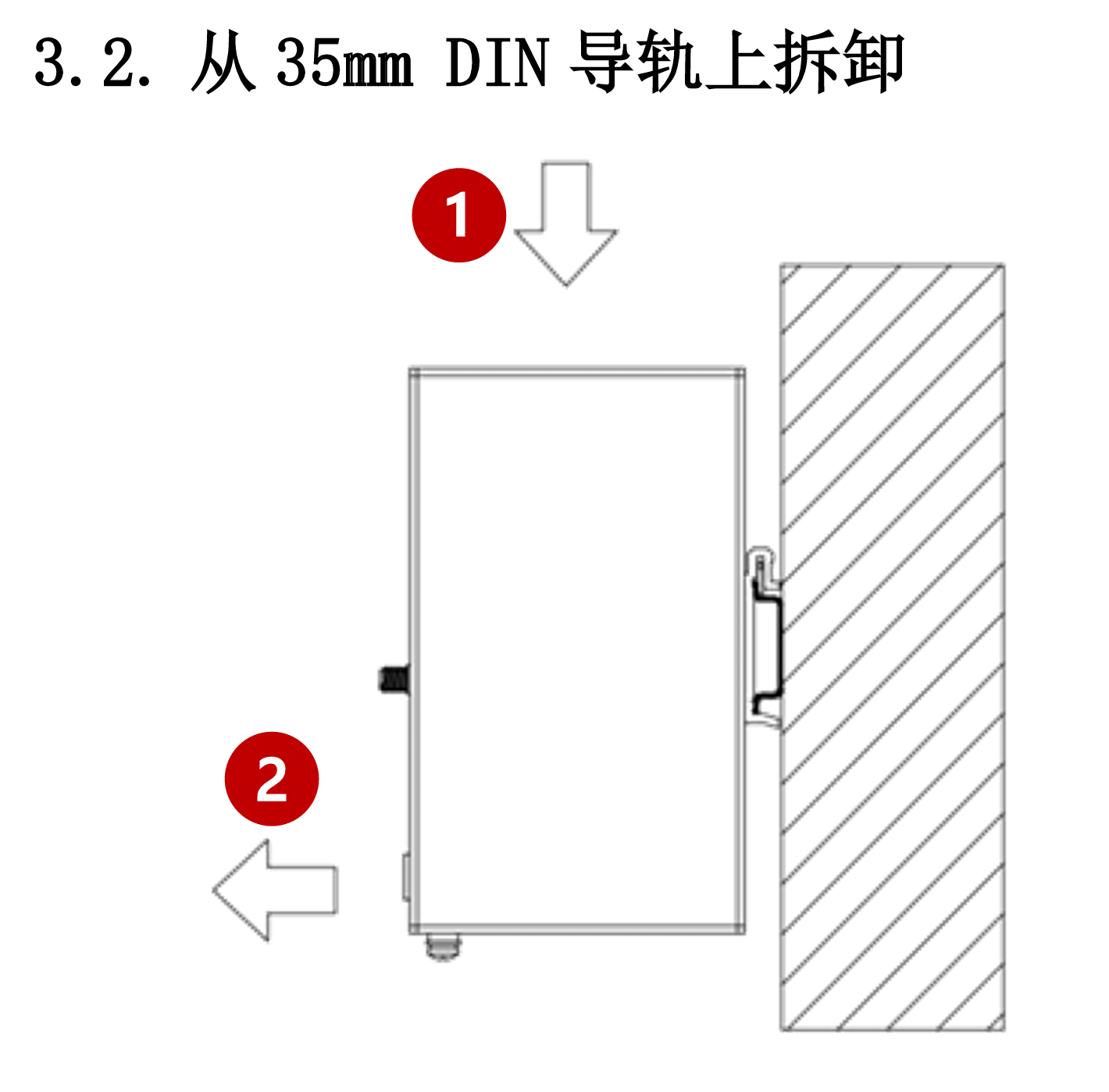 3.2. 从 35mm DIN 导轨上拆卸

1

2